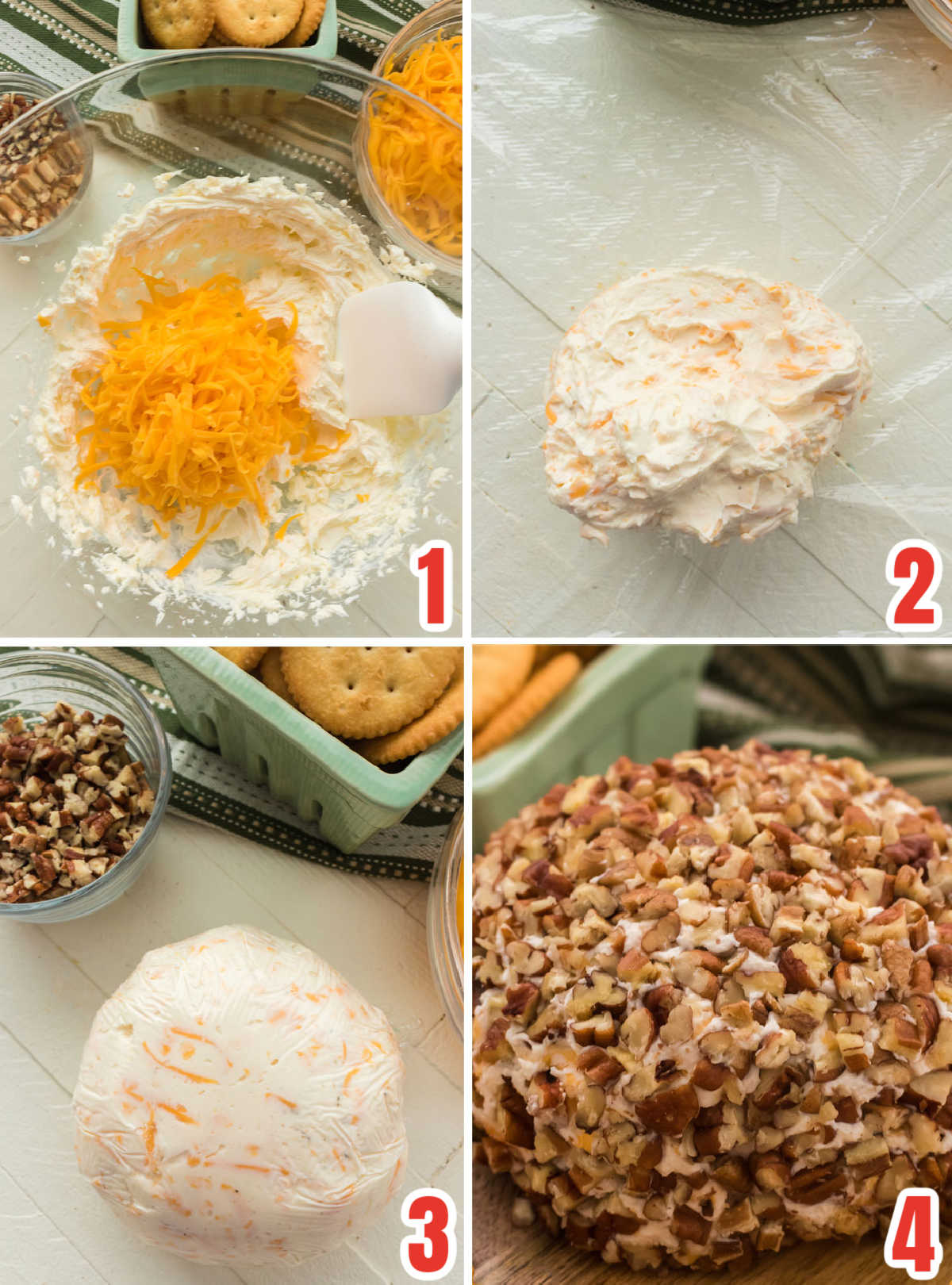 1

2

3

4