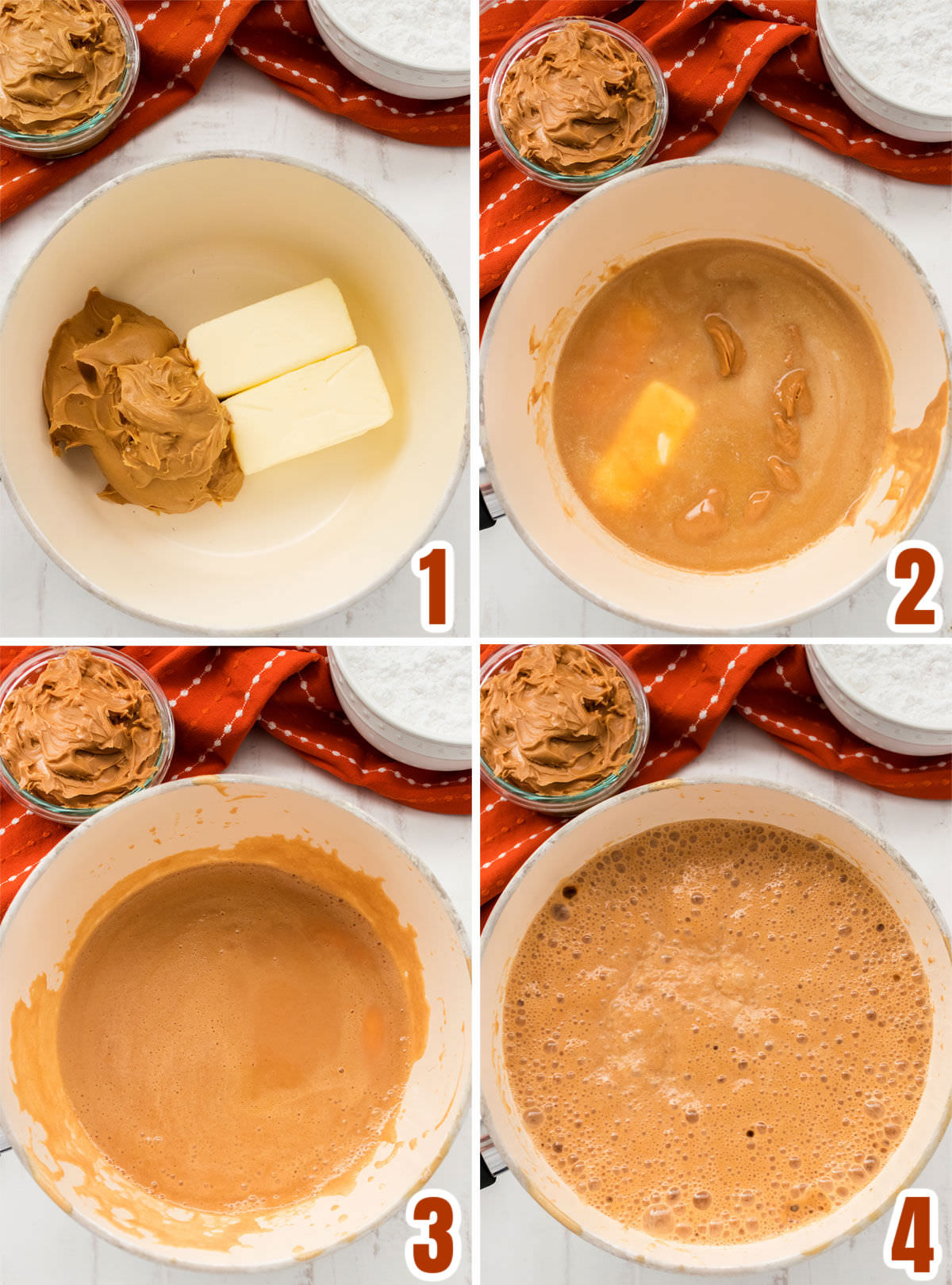 1

2

3

4