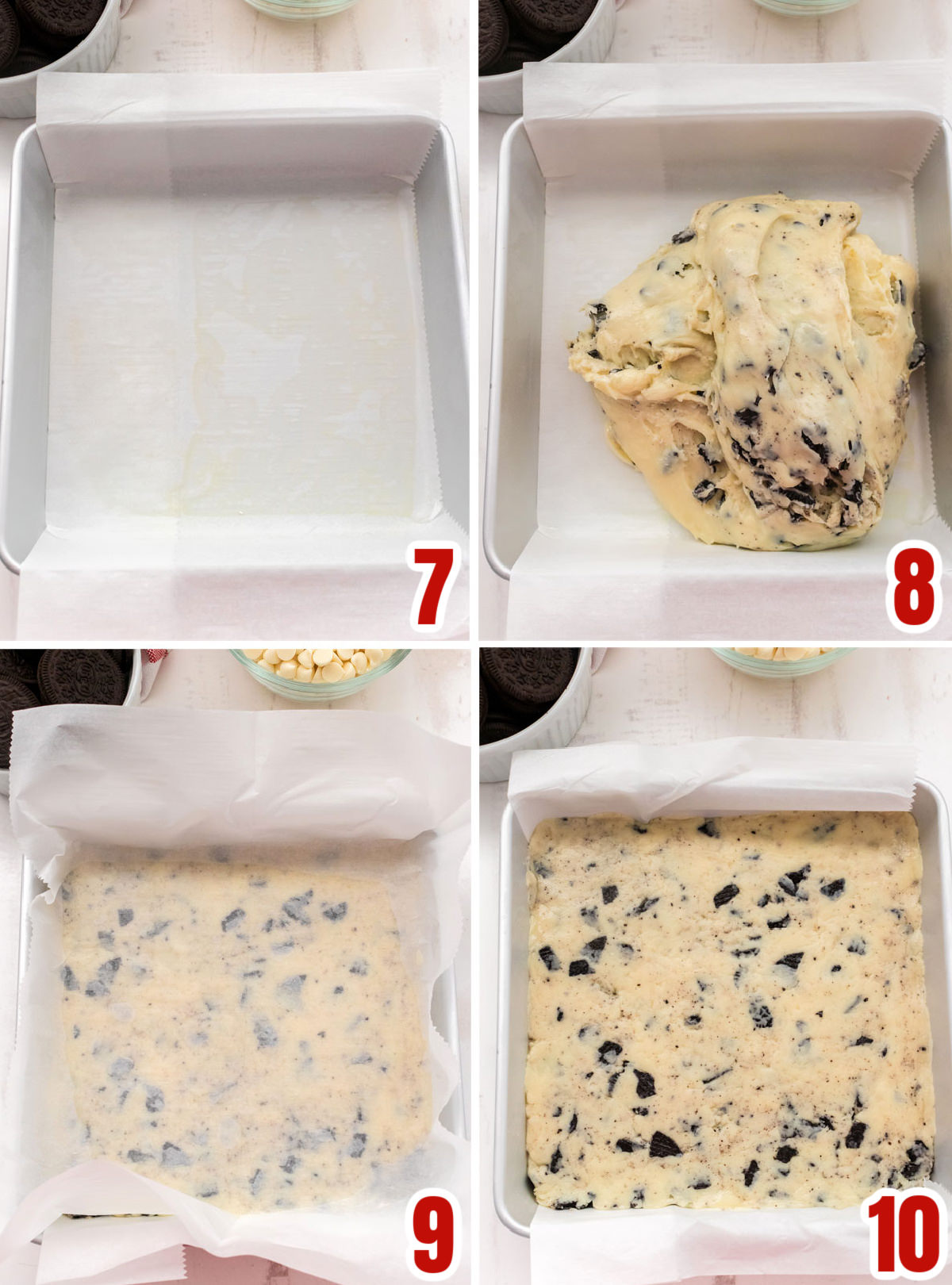 7

8

9

10