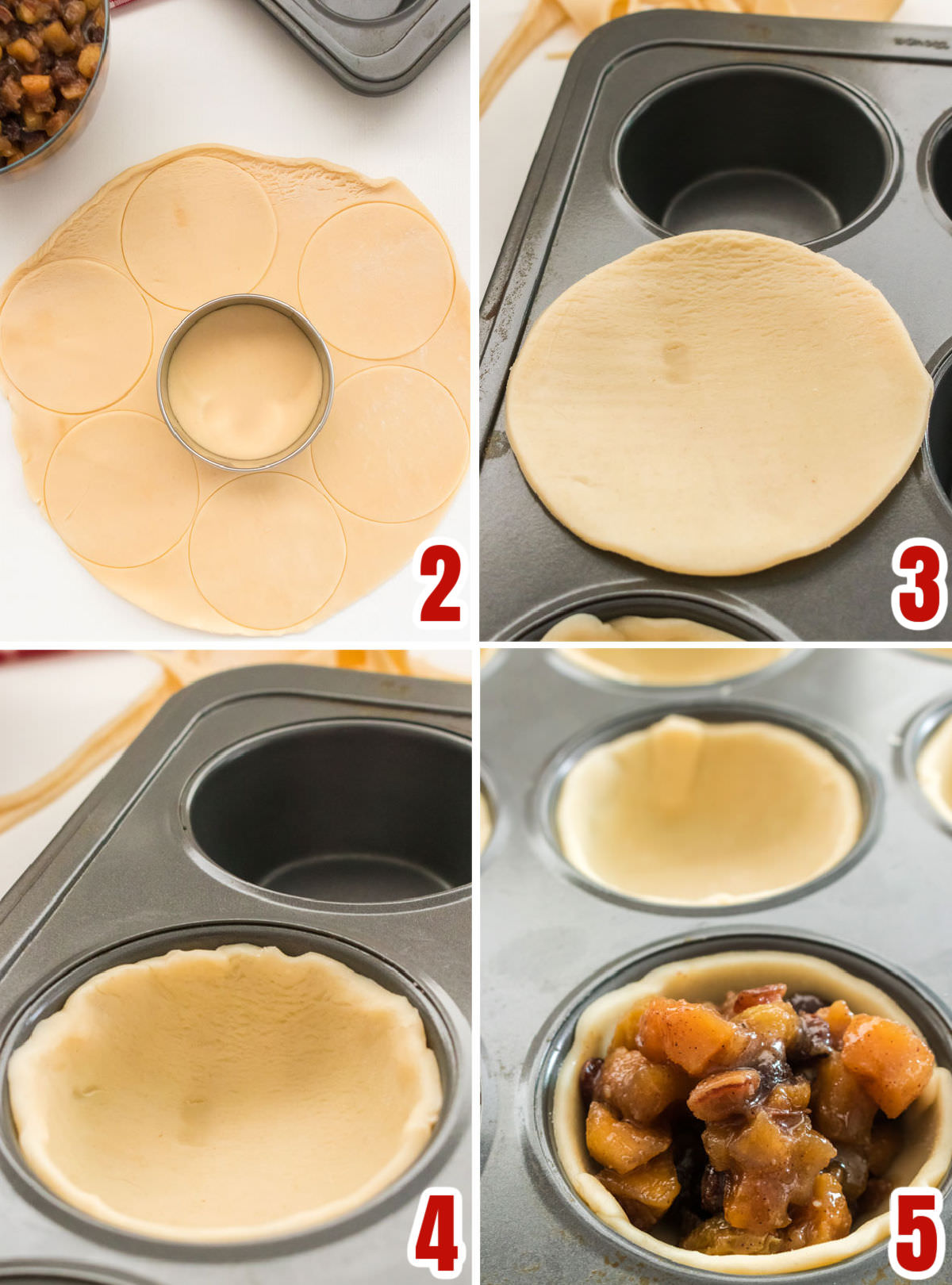 2

3

4

5