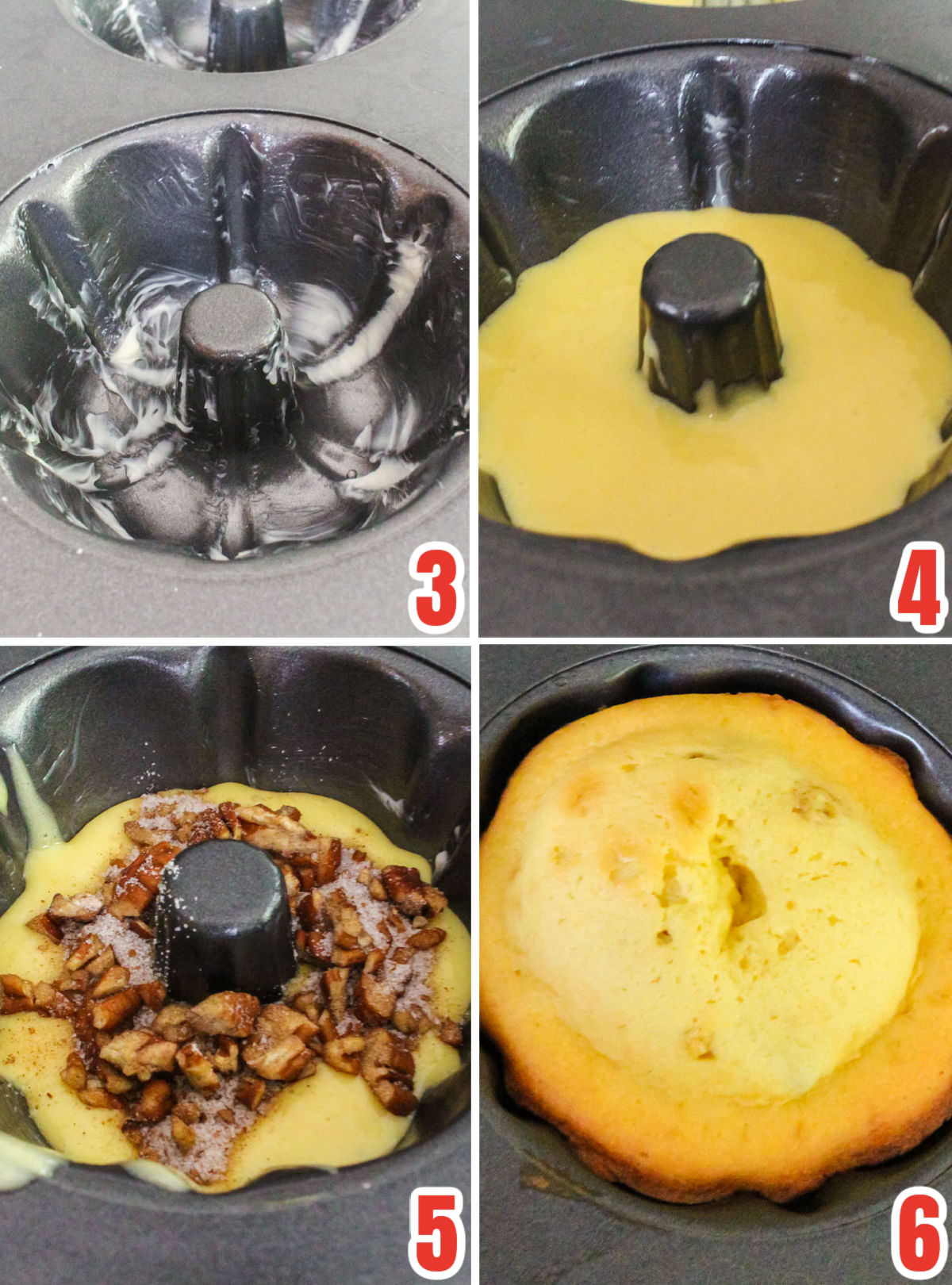 3

4

5

6