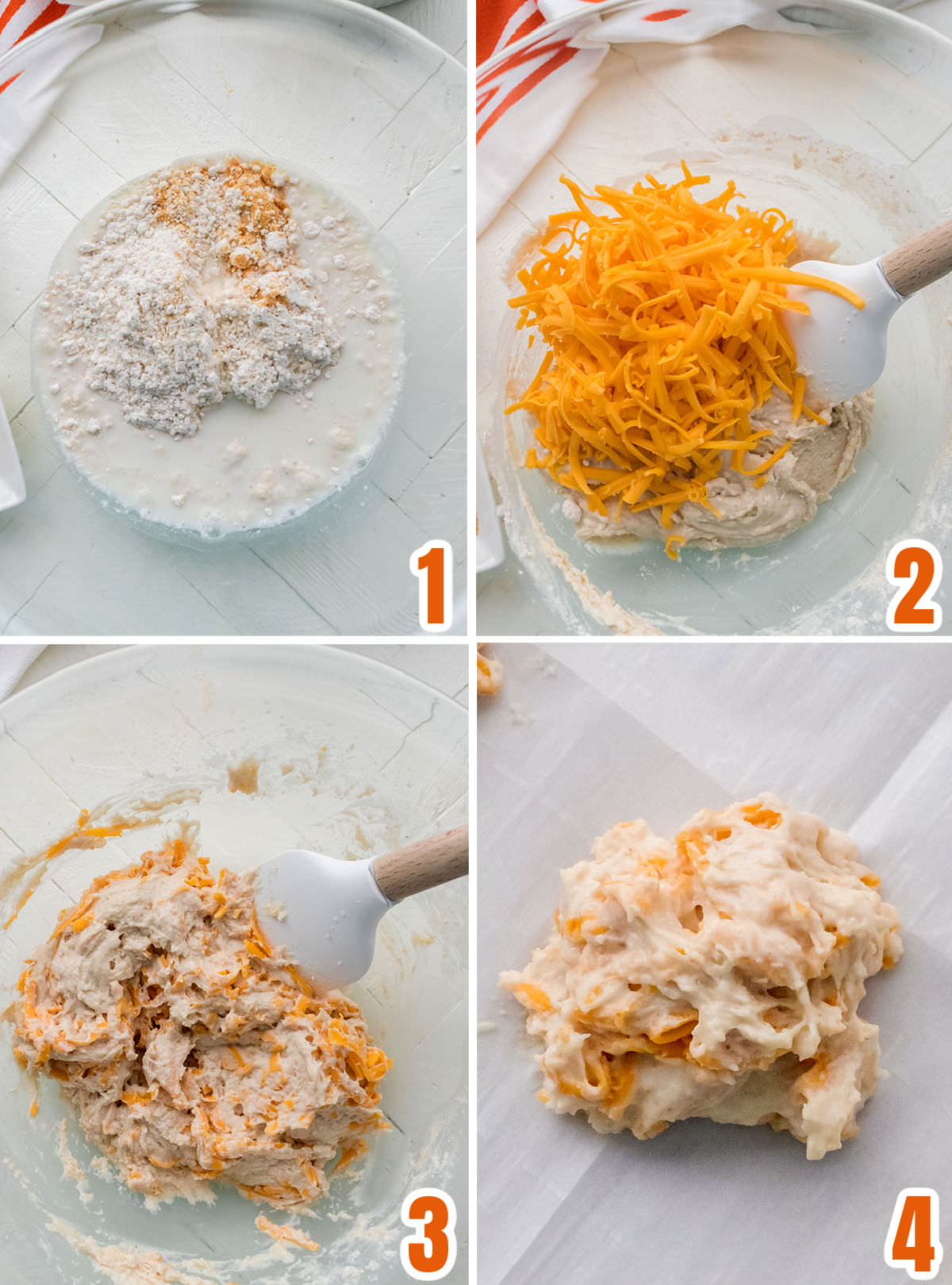 1

2

3

4